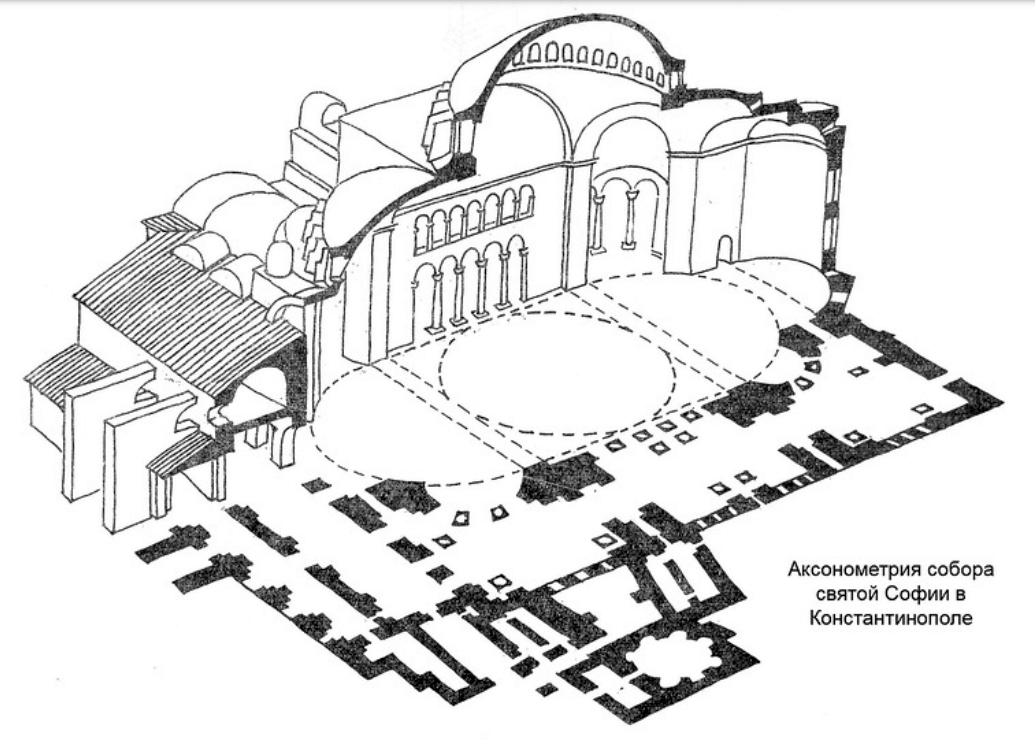 Аксонометрия собора святой Софии в Константинополе